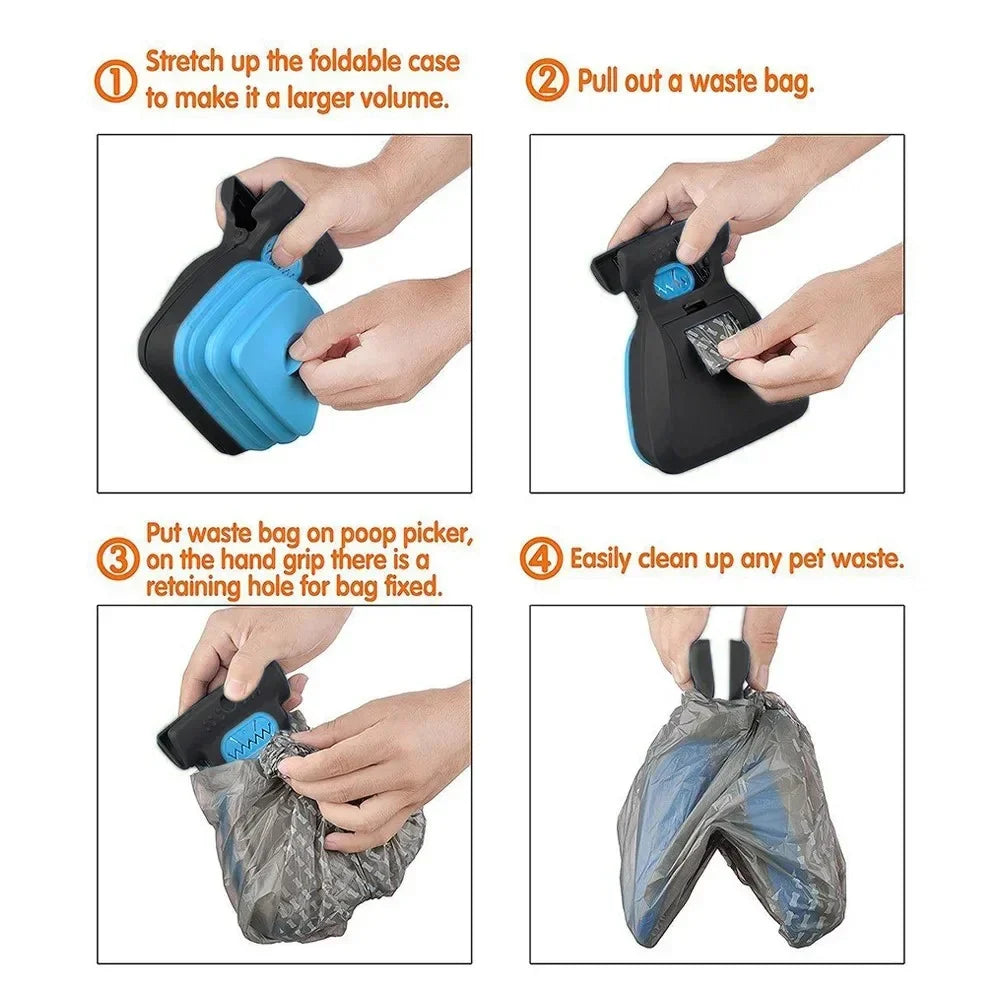 ① Stretch up the foldable case to make it a larger volume.

② Pull out a waste bag.

③ Put waste bag on poop picker, on the hand grip there is a retaining hole for bag fixed.

④ Easily clean up any pet waste.